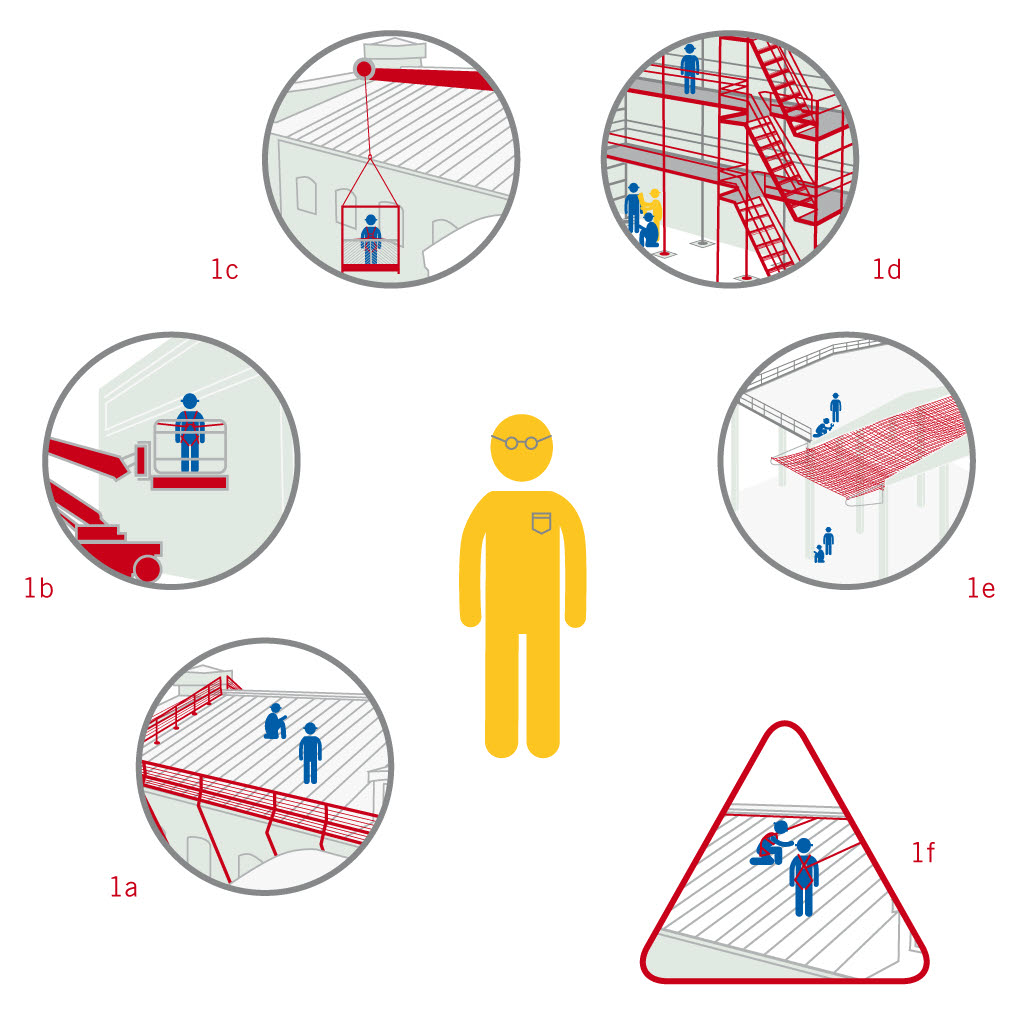 1c

1d

1b

1e

1a

1f